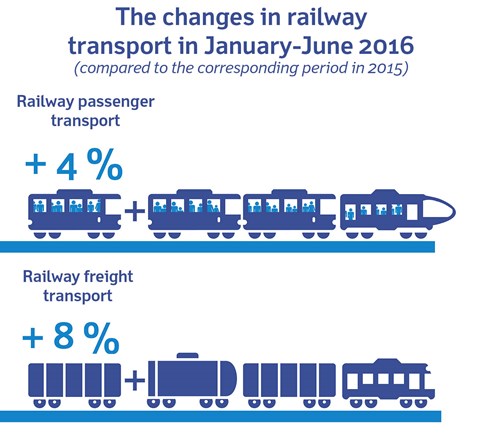 The changes in railway transport in January-June 2016
(compared to the corresponding period in 2015)

Railway passenger transport

+ 4 %

+

Railway freight transport

+ 8 %

+